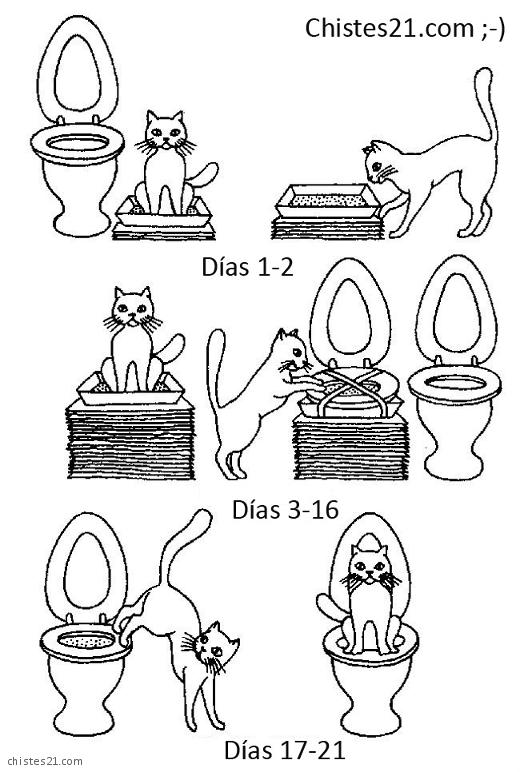 Chistes21.com ;-)

Días 1-2

Días 3-16

Días 17-21

chistes21.com